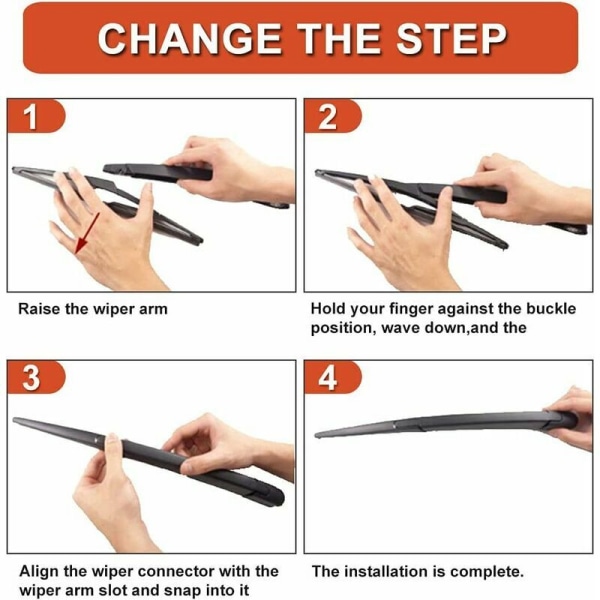 CHANGE THE STEP

1

Raise the wiper arm

2

Hold your finger against the buckle position, wave down,and the

3

Align the wiper connector with the wiper arm slot and snap into it

4

The installation is complete.