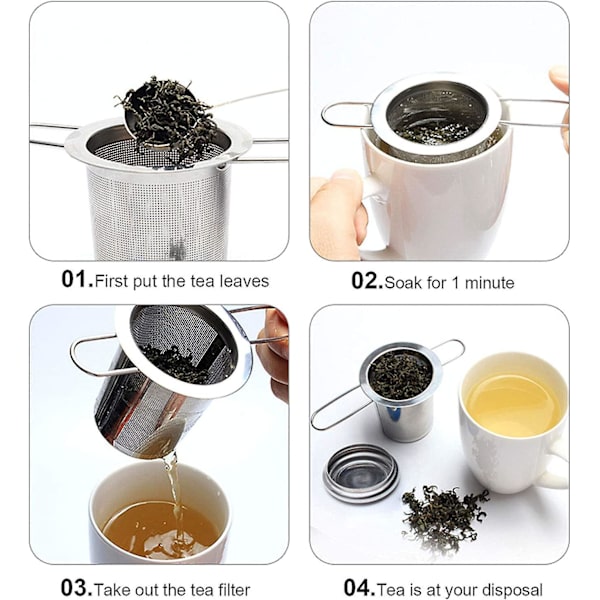 01.First put the tea leaves

02.Soak for 1 minute

03.Take out the tea filter

04.Tea is at your disposal