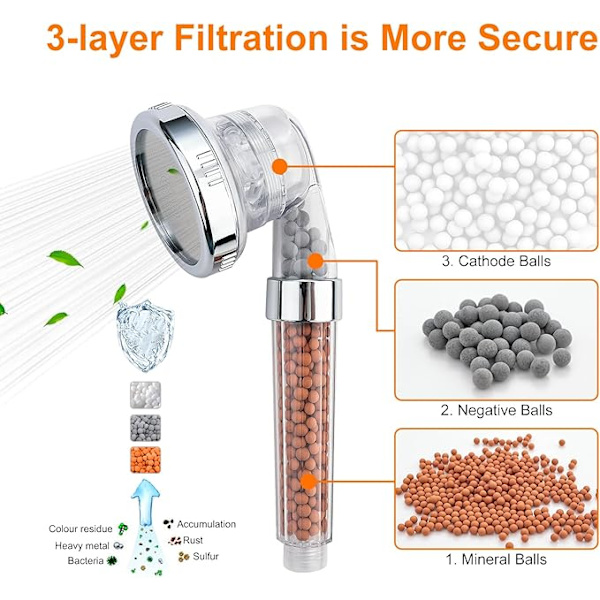 3-layer Filtration is More Secure

3. Cathode Balls

2. Negative Balls

1. Mineral Balls

Colour residue
Heavy metal
Bacteria

Accumulation
Rust
Sulfur