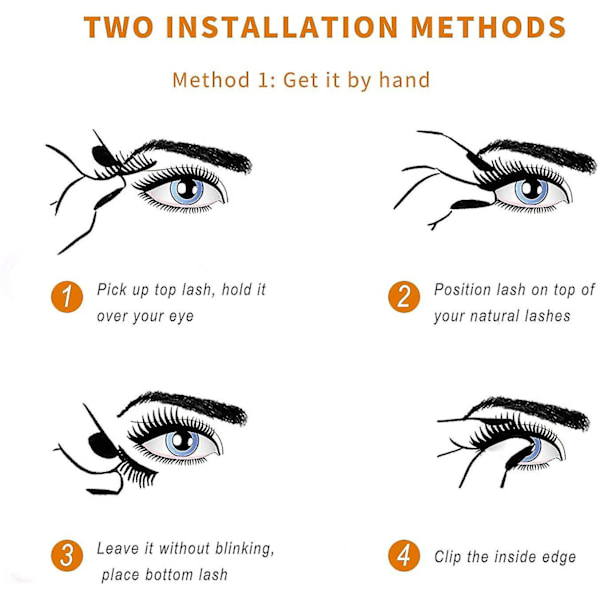 TWO INSTALLATION METHODS

Method 1: Get it by hand

1 Pick up top lash, hold it over your eye

2 Position lash on top of your natural lashes

3 Leave it without blinking, place bottom lash

4 Clip the inside edge