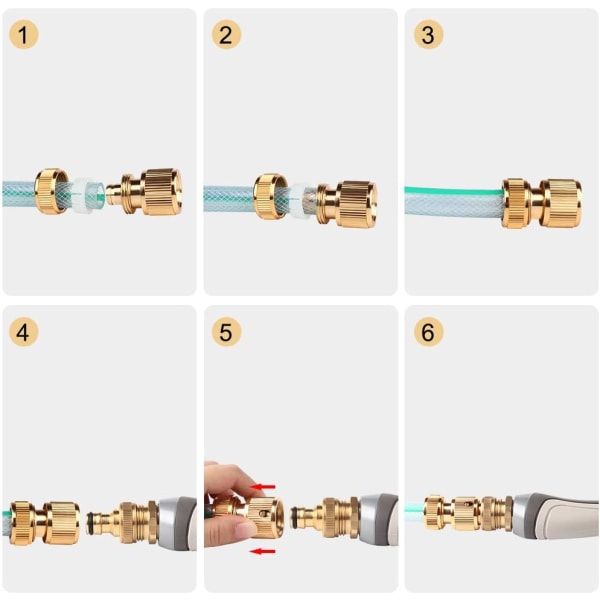 1

2

3

4

5

6