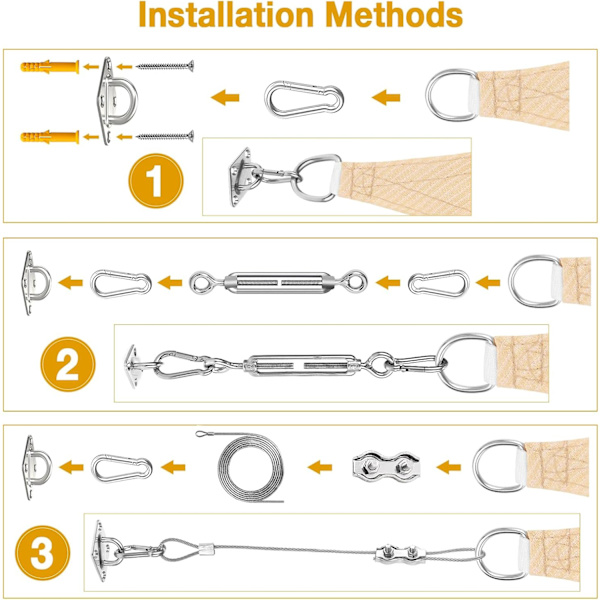 Installation Methods

1

2

3