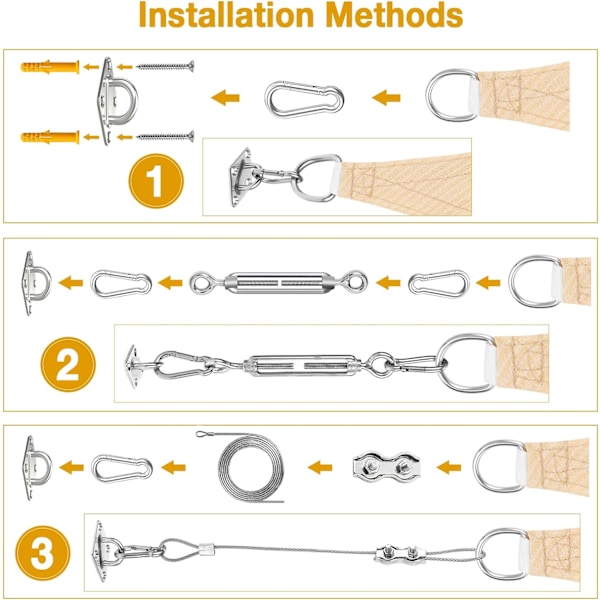 Installation Methods

1

2

3