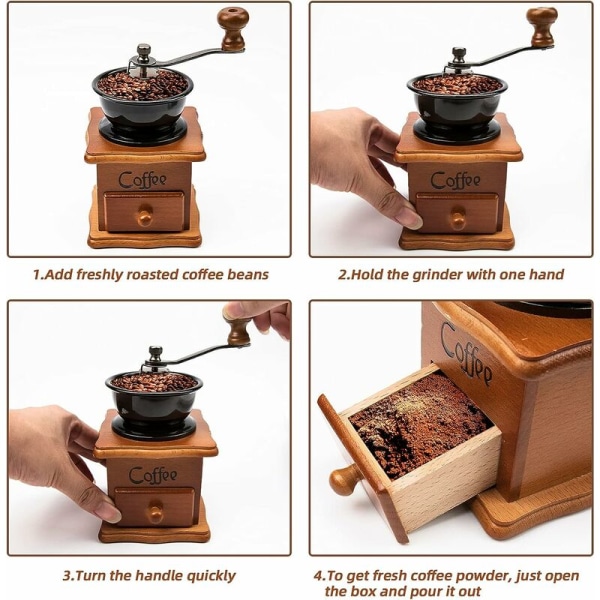 Coffee

1.Add freshly roasted coffee beans

Coffee

2.Hold the grinder with one hand

Coffee

3.Turn the handle quickly

Coffee

4.To get fresh coffee powder, just open the box and pour it out