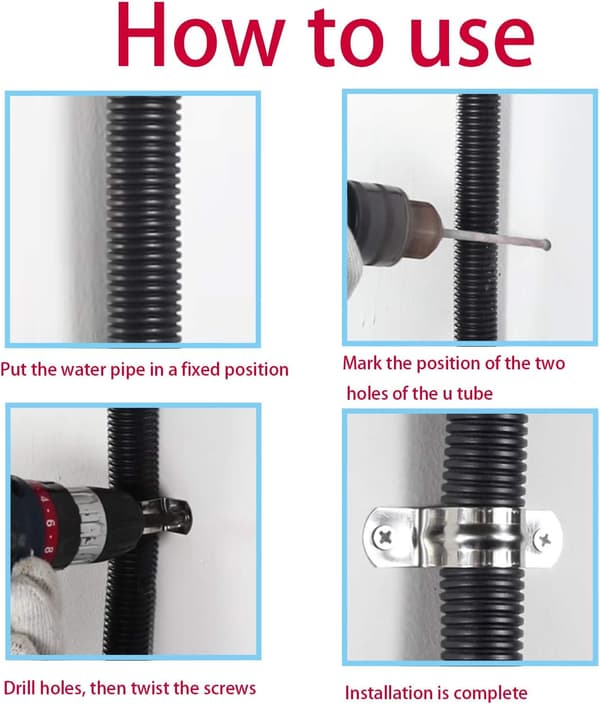 How to use

Put the water pipe in a fixed position

Mark the position of the two holes of the u tube

Drill holes, then twist the screws

Installation is complete