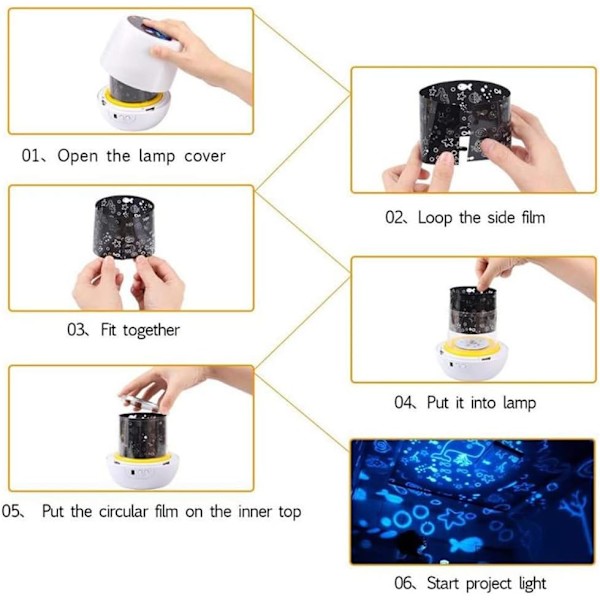 01、Open the lamp cover

02、Loop the side film

03、Fit together

04、Put it into lamp

05、 Put the circular film on the inner top

06、Start project light