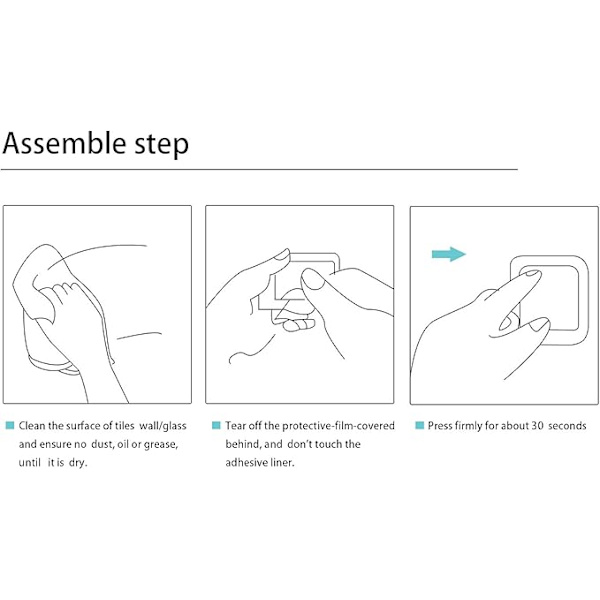 Assemble step

Clean the surface of tiles wall/glass and ensure no dust, oil or grease, until it is dry.

Tear off the protective-film-covered behind, and don't touch the adhesive liner.

Press firmly for about 30 seconds