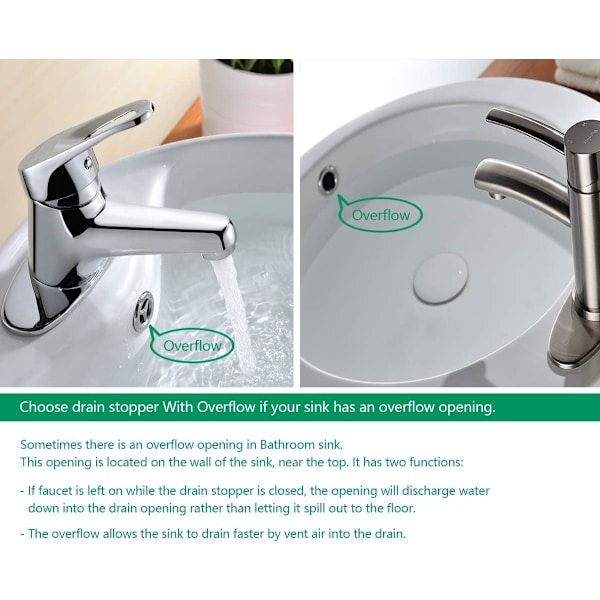 Overflow

Overflow

Choose drain stopper With Overflow if your sink has an overflow opening.

Sometimes there is an overflow opening in Bathroom sink.
This opening is located on the wall of the sink, near the top. It has two functions:

- If faucet is left on while the drain stopper is closed, the opening will discharge water down into the drain opening rather than letting it spill out to the floor.

- The overflow allows the sink to drain faster by vent air into the drain.