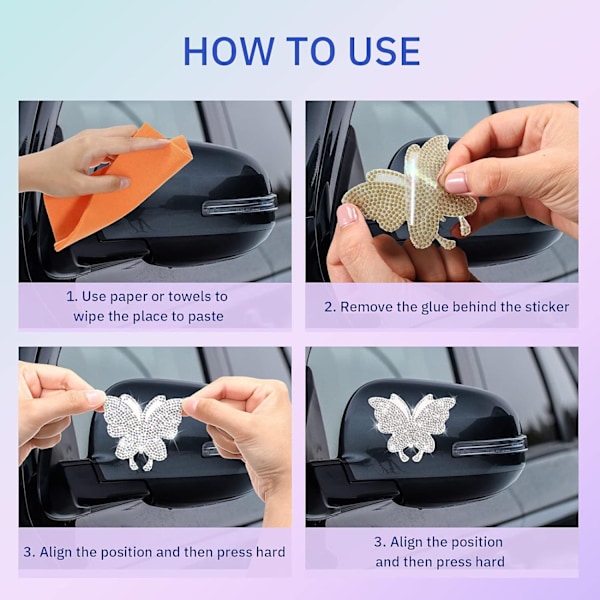 HOW TO USE

1. Use paper or towels to wipe the place to paste

2. Remove the glue behind the sticker

3. Align the position and then press hard

3. Align the position and then press hard