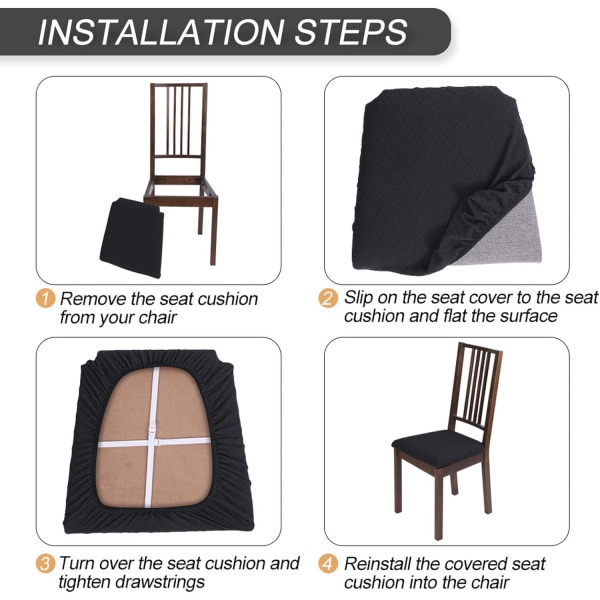 INSTALLATION STEPS

1 Remove the seat cushion from your chair

2 Slip on the seat cover to the seat cushion and flat the surface

3 Turn over the seat cushion and tighten drawstrings

4 Reinstall the covered seat cushion into the chair