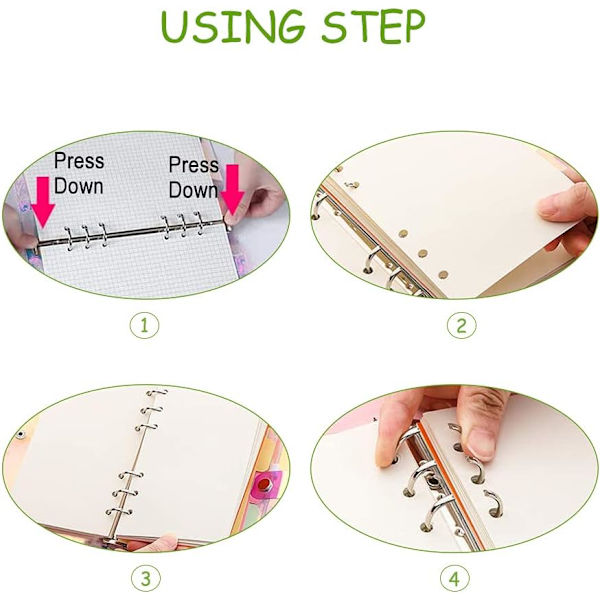 USING STEP

Press Down

Press Down

①

②

③

④