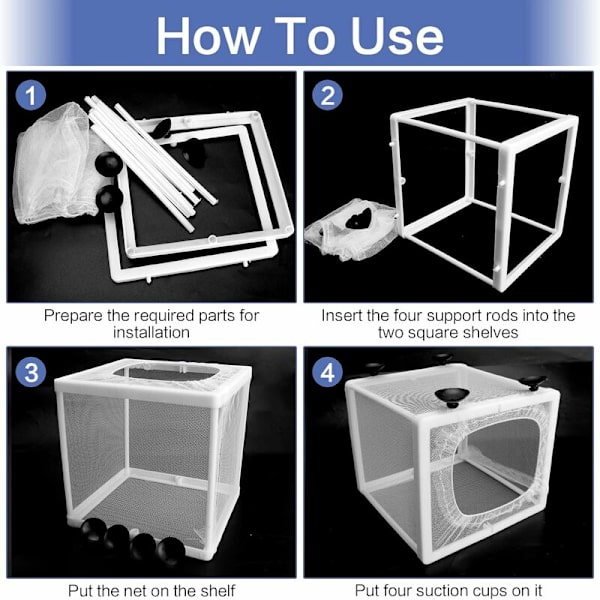 How To Use

1

Prepare the required parts for installation

2

Insert the four support rods into the two square shelves

3

Put the net on the shelf

4

Put four suction cups on it