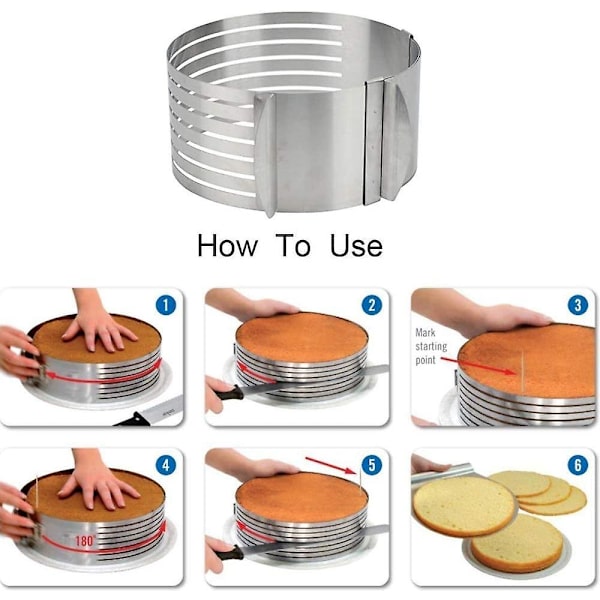 How To Use

1

2

3

Mark starting point

4

180°

5

6