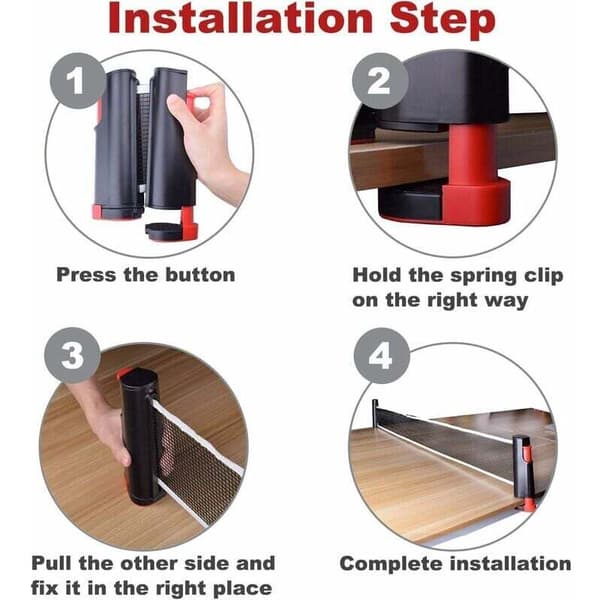 Installation Step

1

Press the button

2

Hold the spring clip on the right way

3

Pull the other side and fix it in the right place

4

Complete installation