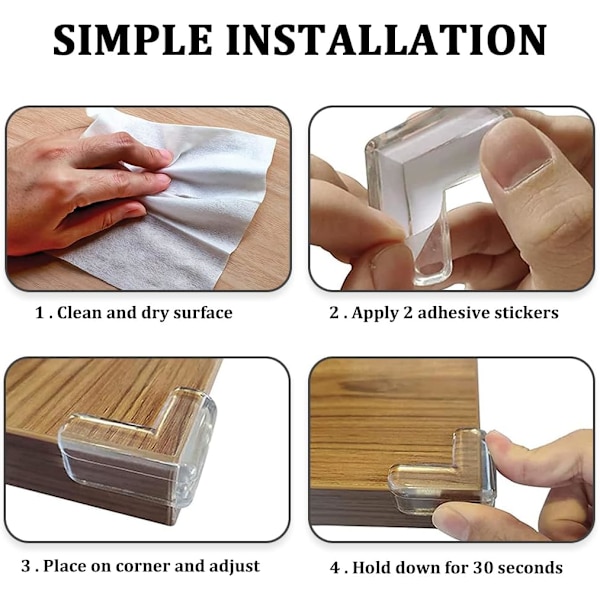 SIMPLE INSTALLATION

1 . Clean and dry surface

2 . Apply 2 adhesive stickers

3 . Place on corner and adjust

4 . Hold down for 30 seconds