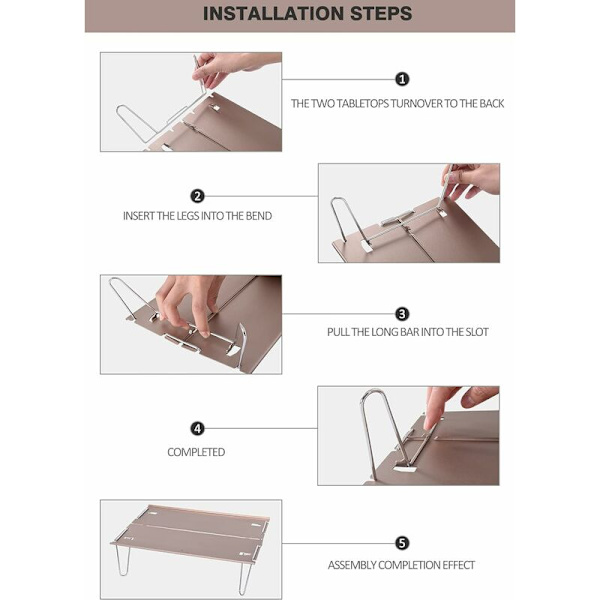 INSTALLATION STEPS

1

THE TWO TABLETOPS TURNOVER TO THE BACK

2

INSERT THE LEGS INTO THE BEND

3

PULL THE LONG BAR INTO THE SLOT

4

COMPLETED

5

ASSEMBLY COMPLETION EFFECT