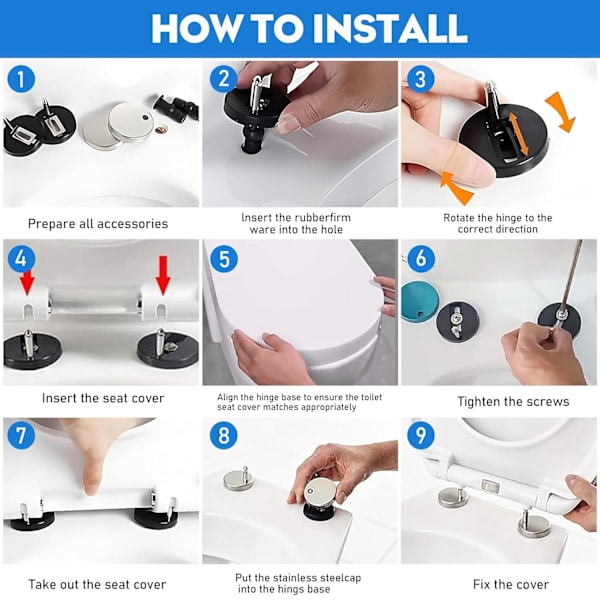 HOW TO INSTALL

1

Prepare all accessories

2

Insert the rubberfirm ware into the hole

3

Rotate the hinge to the correct direction

4

Insert the seat cover

5

Align the hinge base to ensure the toilet seat cover matches appropriately

6

Tighten the screws

7

Take out the seat cover

8

Put the stainless steelcap into the hings base

9

Fix the cover