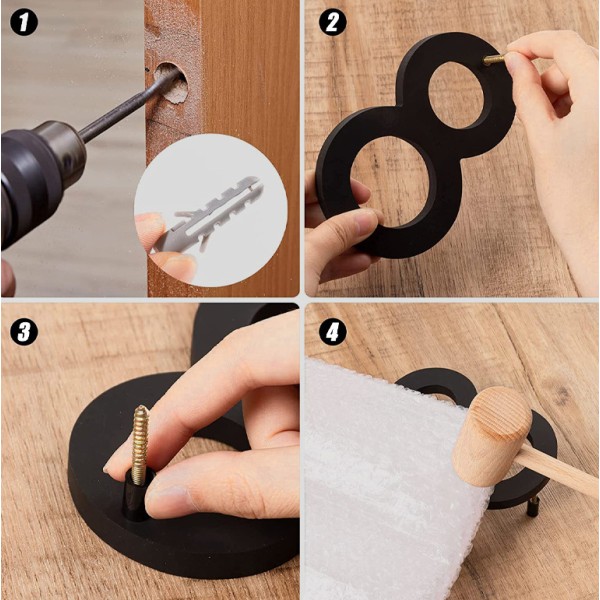 1
2
3
4