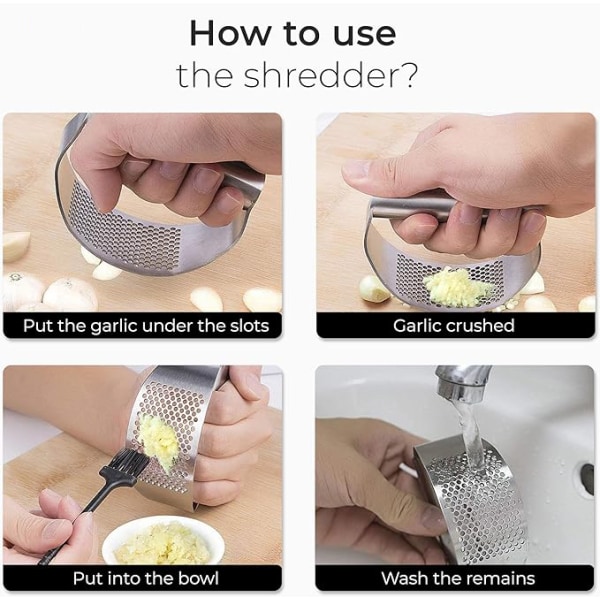 How to use
the shredder?

Put the garlic under the slots

Garlic crushed

Put into the bowl

Wash the remains