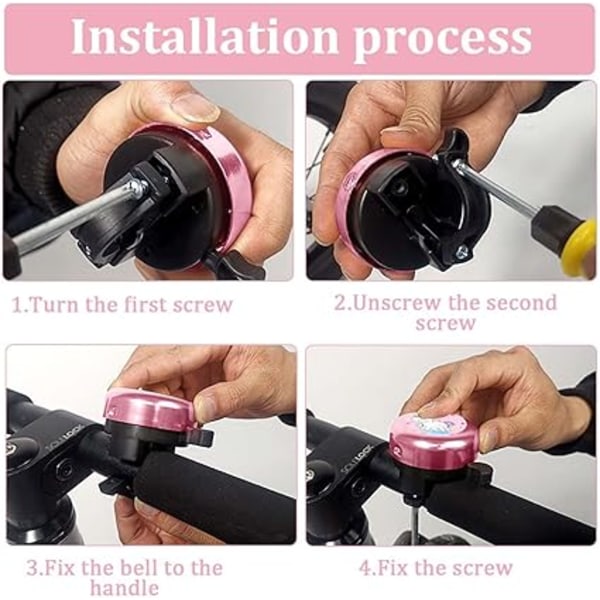 Installation process

1.Turn the first screw

2.Unscrew the second screw

3.Fix the bell to the handle

4.Fix the screw