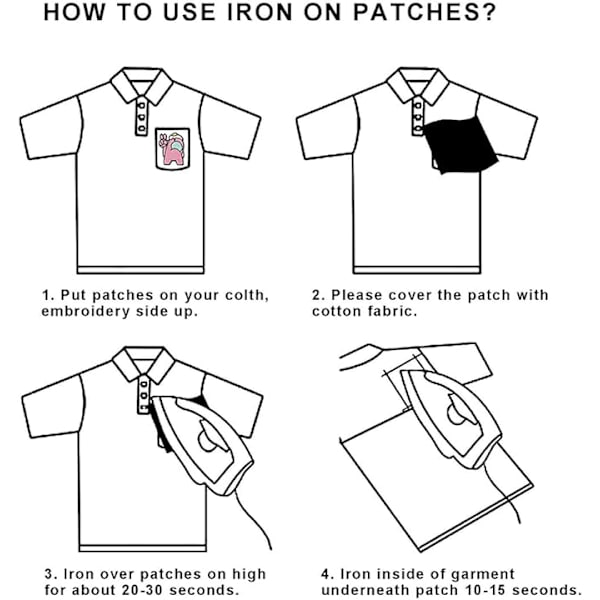 HOW TO USE IRON ON PATCHES?

1. Put patches on your colth, embroidery side up.

2. Please cover the patch with cotton fabric.

3. Iron over patches on high for about 20-30 seconds.

4. Iron inside of garment underneath patch 10-15 seconds.