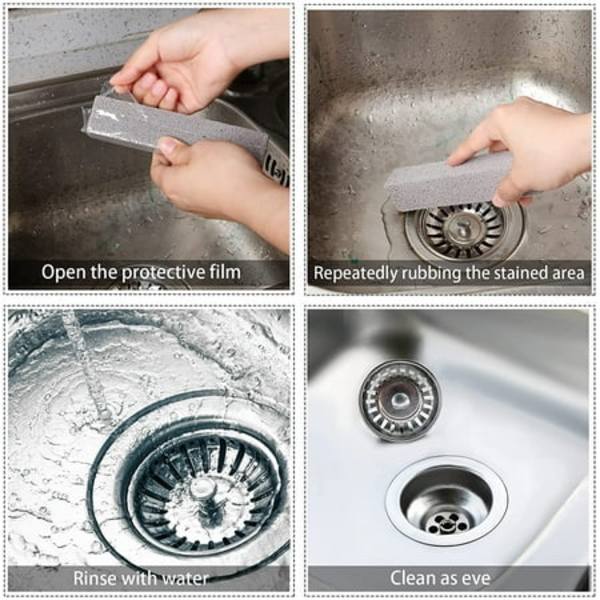 Open the protective film

Repeatedly rubbing the stained area

Rinse with water

Clean as eve