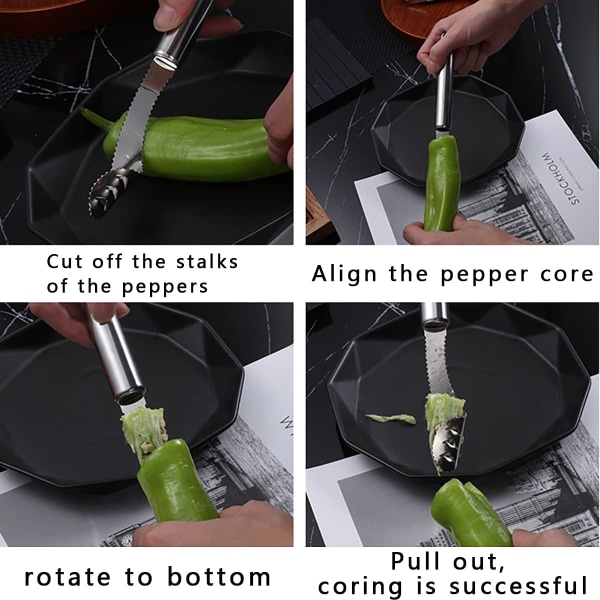 STOCKHOLM

Cut off the stalks of the peppers

Align the pepper core

rotate to bottom

Pull out, coring is successful