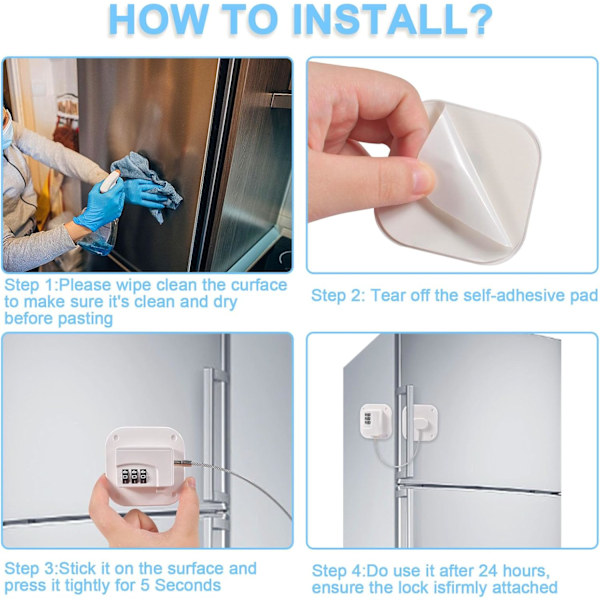 HOW TO INSTALL?

Step 1:Please wipe clean the curface to make sure it's clean and dry before pasting

Step 2: Tear off the self-adhesive pad

Step 3:Stick it on the surface and press it tightly for 5 Seconds

Step 4:Do use it after 24 hours, ensure the lock isfirmly attached