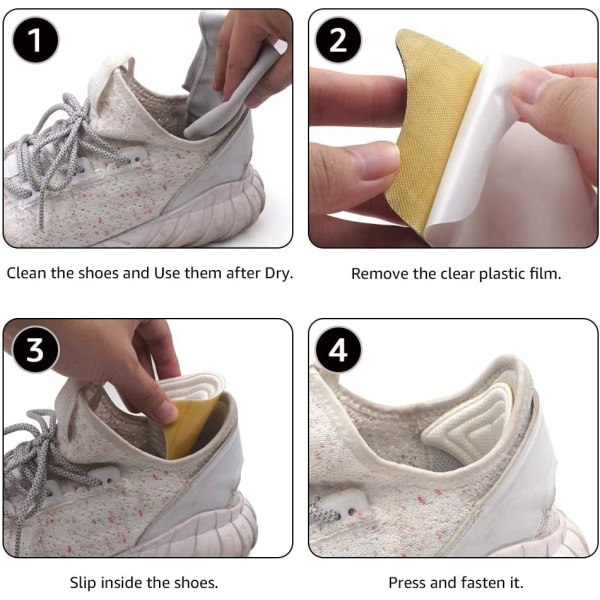 1

Clean the shoes and Use them after Dry.

2

Remove the clear plastic film.

3

Slip inside the shoes.

4

Press and fasten it.