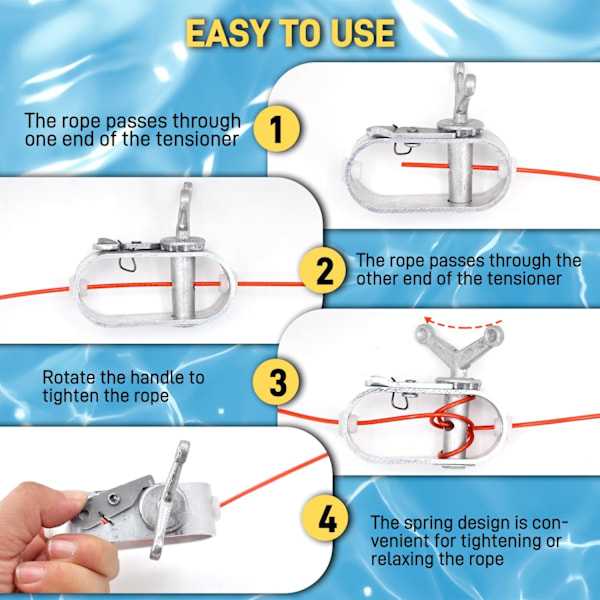 EASY TO USE

The rope passes through one end of the tensioner

1

2

The rope passes through the other end of the tensioner

Rotate the handle to tighten the rope

3

4

The spring design is convenient for tightening or relaxing the rope