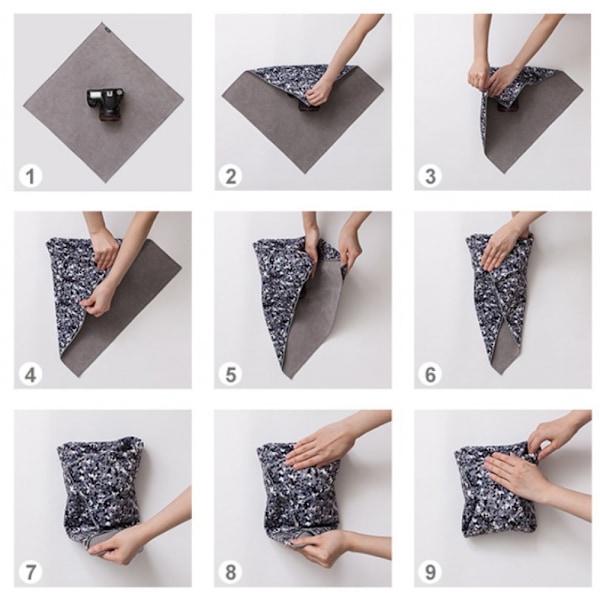 1
2
3
4
5
6
7
8
9