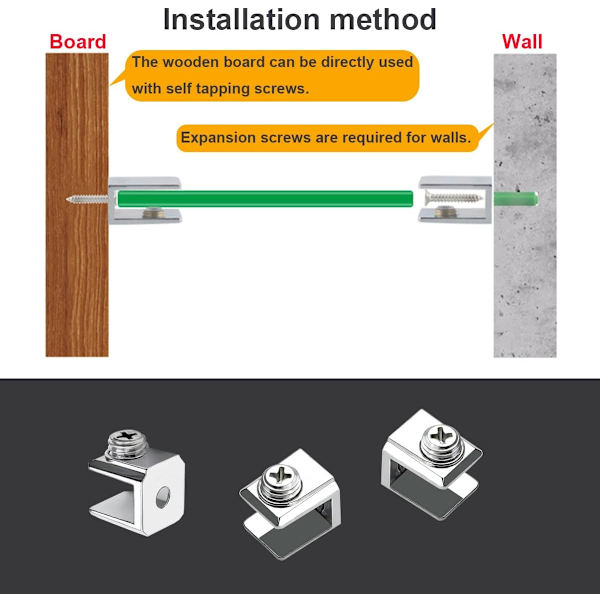 Installation method

Board

Wall

The wooden board can be directly used with self tapping screws.

Expansion screws are required for walls.