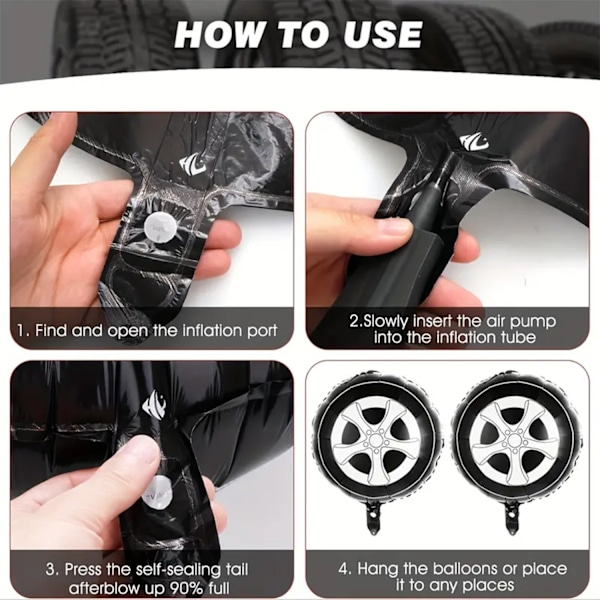 HOW TO USE

1. Find and open the inflation port

2.Slowly insert the air pump into the inflation tube

3. Press the self-sealing tail afterblow up 90% full

4. Hang the balloons or place it to any places