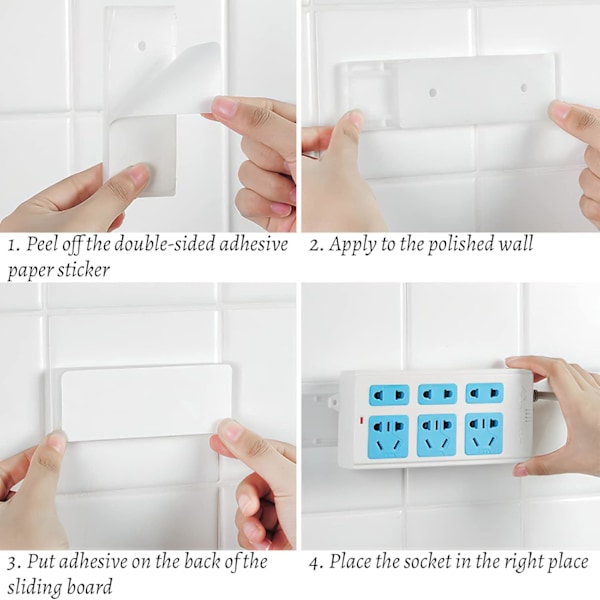 1. Peel off the double-sided adhesive paper sticker

2. Apply to the polished wall

3. Put adhesive on the back of the sliding board

4. Place the socket in the right place