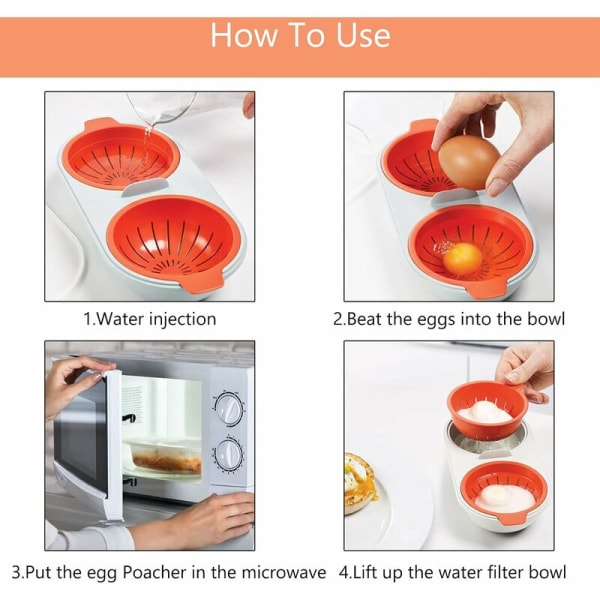 How To Use

1.Water injection

2.Beat the eggs into the bowl

3.Put the egg Poacher in the microwave

4.Lift up the water filter bowl