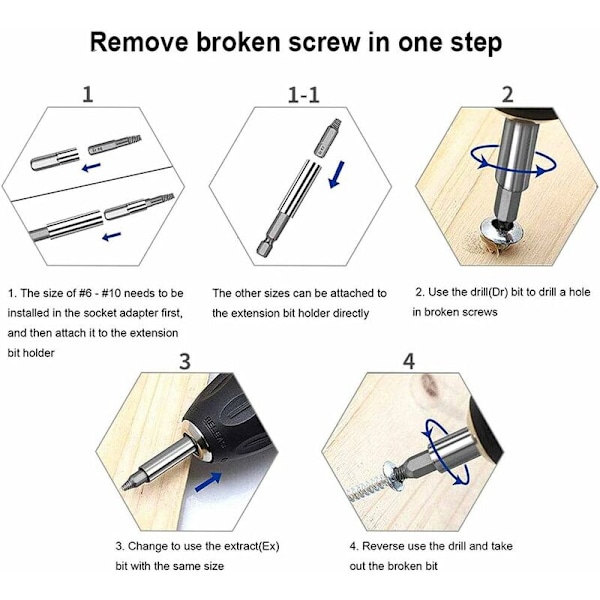 Remove broken screw in one step

1

1. The size of #6 - #10 needs to be installed in the socket adapter first, and then attach it to the extension bit holder

1-1

The other sizes can be attached to the extension bit holder directly

2

2. Use the drill(Dr) bit to drill a hole in broken screws

3

3. Change to use the extract(Ex) bit with the same size

4

4. Reverse use the drill and take out the broken bit