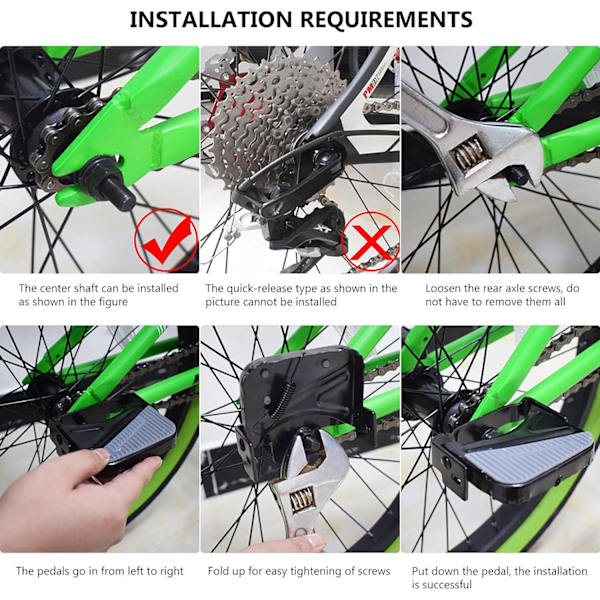 INSTALLATION REQUIREMENTS

The center shaft can be installed as shown in the figure

The quick-release type as shown in the picture cannot be installed

Loosen the rear axle screws, do not have to remove them all

The pedals go in from left to right

Fold up for easy tightening of screws

Put down the pedal, the installation is successful