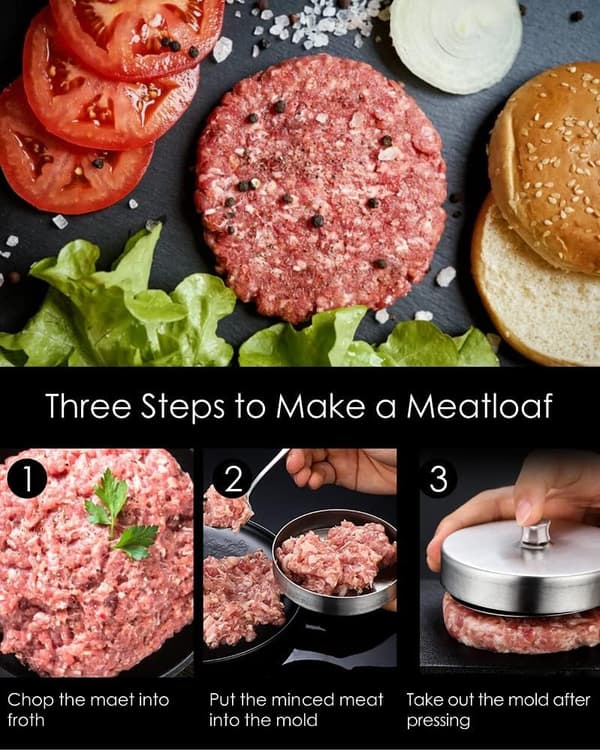 Three Steps to Make a Meatloaf

1

Chop the maet into froth

2

Put the minced meat into the mold

3

Take out the mold after pressing