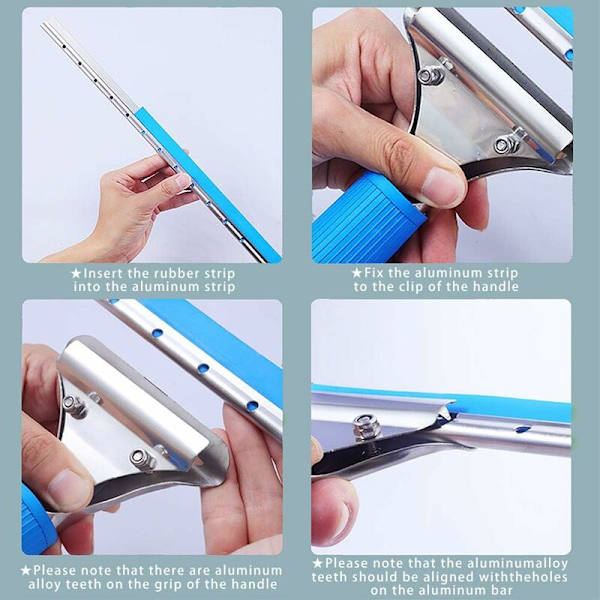 ★Insert the rubber strip into the aluminum strip

★Fix the aluminum strip to the clip of the handle

★Please note that there are aluminum alloy teeth on the grip of the handle

★Please note that the aluminumalloy teeth should be aligned withtheholes on the aluminum bar