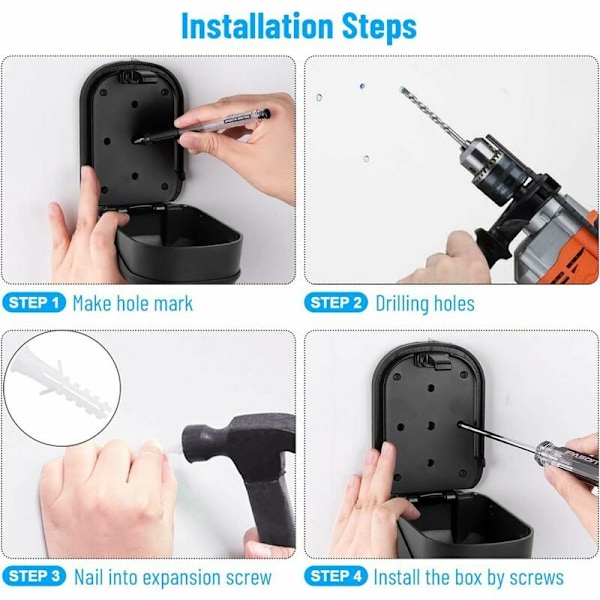 Installation Steps

STEP 1 Make hole mark

STEP 2 Drilling holes

STEP 3 Nail into expansion screw

STEP 4 Install the box by screws