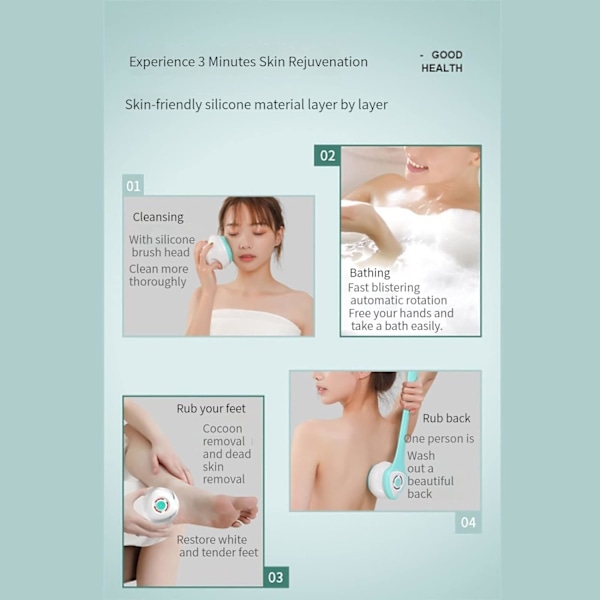 Experience 3 Minutes Skin Rejuvenation

- GOOD HEALTH

Skin-friendly silicone material layer by layer

01

Cleansing

With silicone brush head

Clean more thoroughly

02

Bathing

Fast blistering automatic rotation

Free your hands and take a bath easily.

Rub your feet

Cocoon removal and dead skin removal

Restore white and tender feet

03

Rub back

One person is

Wash out a beautiful back

04