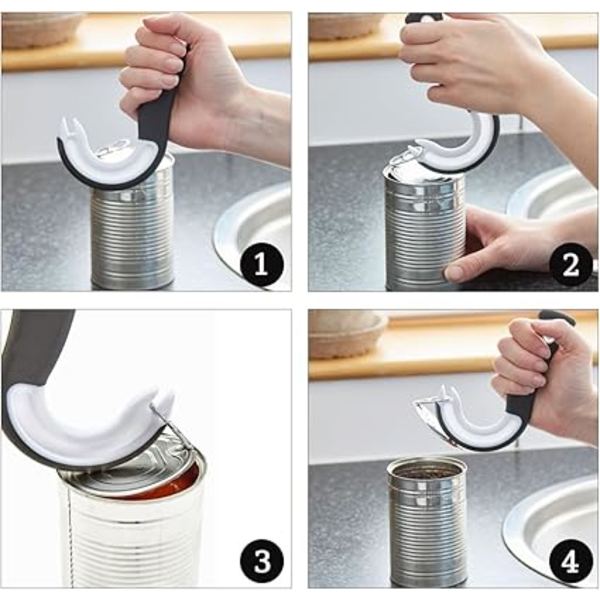 1

2

3

4