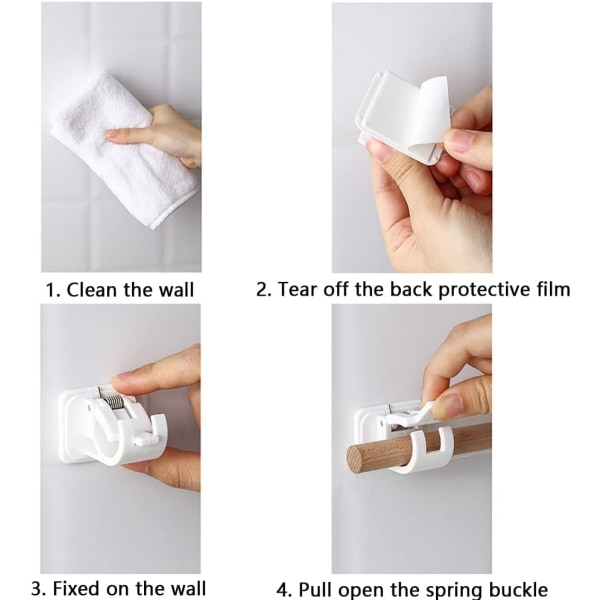 1. Clean the wall

2. Tear off the back protective film

3. Fixed on the wall

4. Pull open the spring buckle