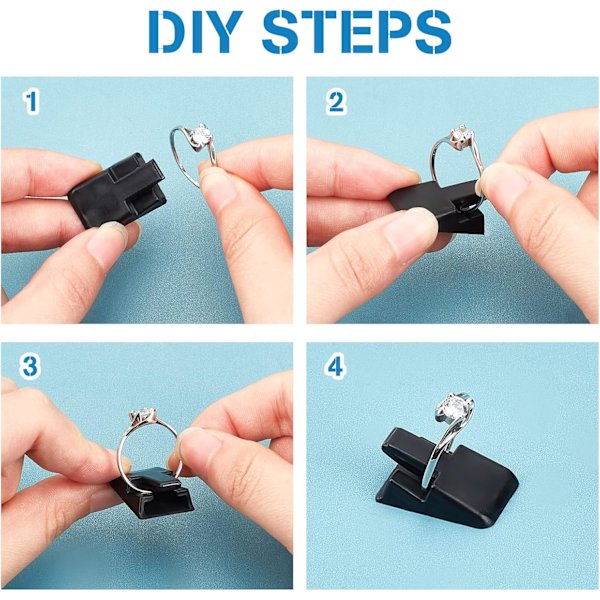 DIY STEPS

1

2

3

4