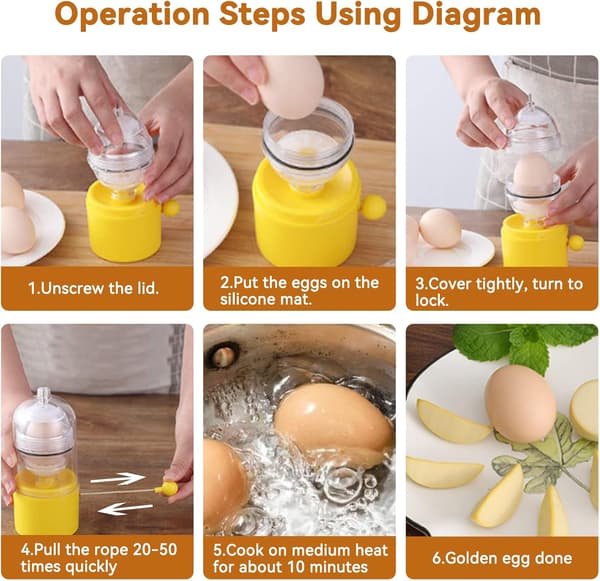 Operation Steps Using Diagram

1.Unscrew the lid.

2.Put the eggs on the silicone mat.

3.Cover tightly, turn to lock.

4.Pull the rope 20-50 times quickly

5.Cook on medium heat for about 10 minutes

6.Golden egg done