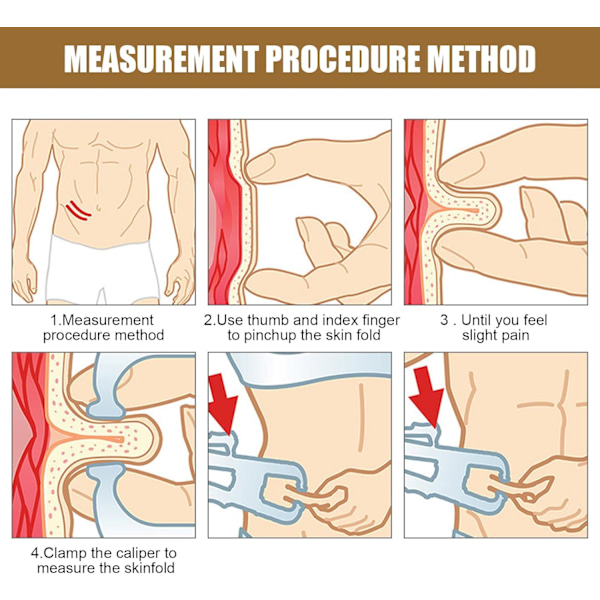 MEASUREMENT PROCEDURE METHOD

1.Measurement procedure method

2.Use thumb and index finger to pinchup the skin fold

3 . Until you feel slight pain

4.Clamp the caliper to measure the skinfold