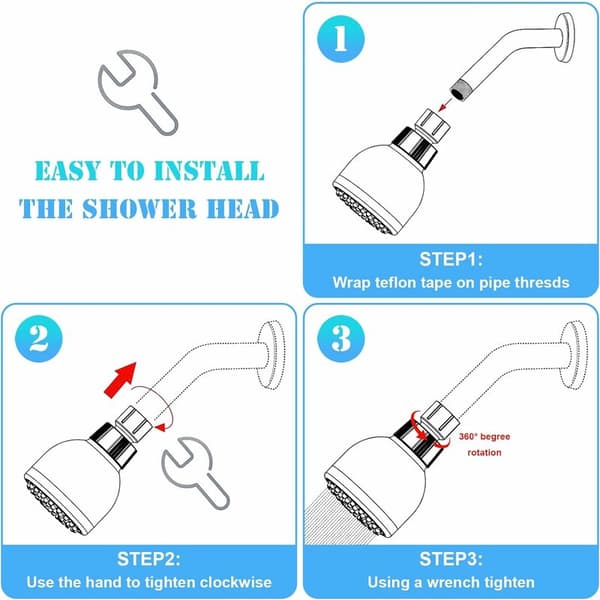 EASY TO INSTALL
THE SHOWER HEAD

1

STEP1:
Wrap teflon tape on pipe thresds

2

STEP2:
Use the hand to tighten clockwise

3

360° begree rotation

STEP3:
Using a wrench tighten