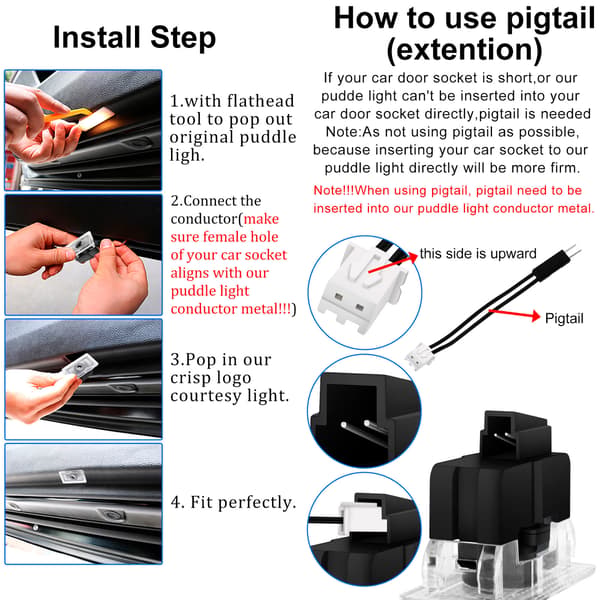 Install Step

1.with flathead tool to pop out original puddle ligh.

2.Connect the conductor(make sure female hole of your car socket aligns with our puddle light conductor metal!!!)

3.Pop in our crisp logo courtesy light.

4. Fit perfectly.

How to use pigtail (extention)

If your car door socket is short,or our pudde light can't be inserted into your car door socket directly,pigtail is needed Note:As not using pigtail as possible, because inserting your car socket to our puddle light directly will be more firm.

Note!!!When using pigtail, pigtail need to be inserted into our puddle light conductor metal.

this side is upward

Pigtail