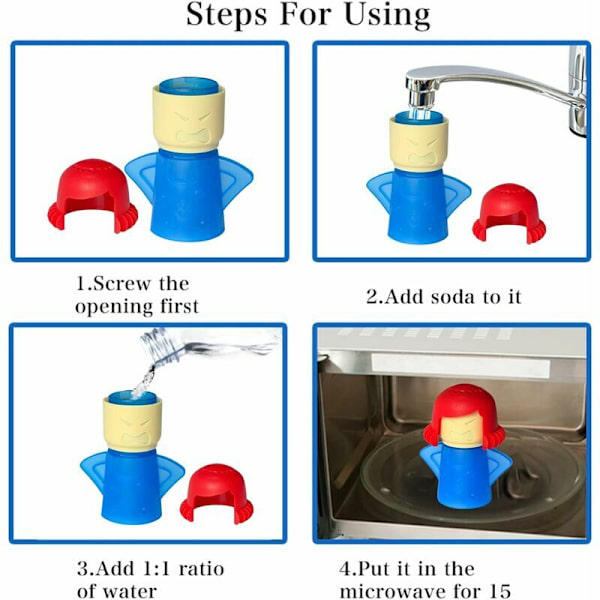 Steps For Using

1.Screw the opening first

2.Add soda to it

3.Add 1:1 ratio of water

4.Put it in the microwave for 15