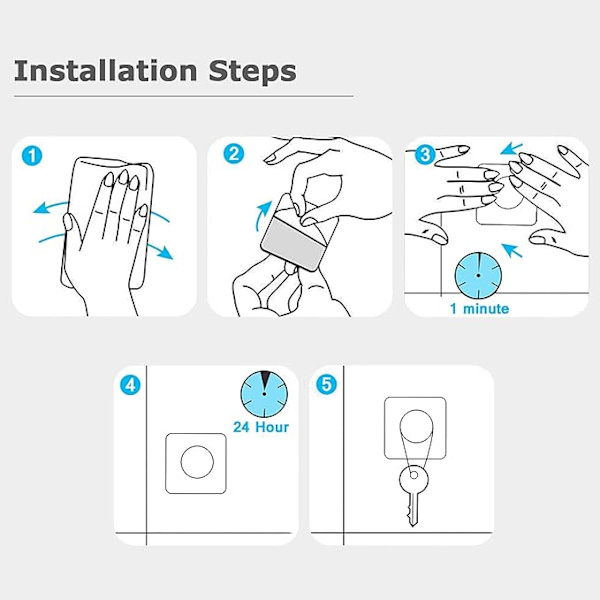 Installation Steps

1

2

3

1 minute

4

24 Hour

5